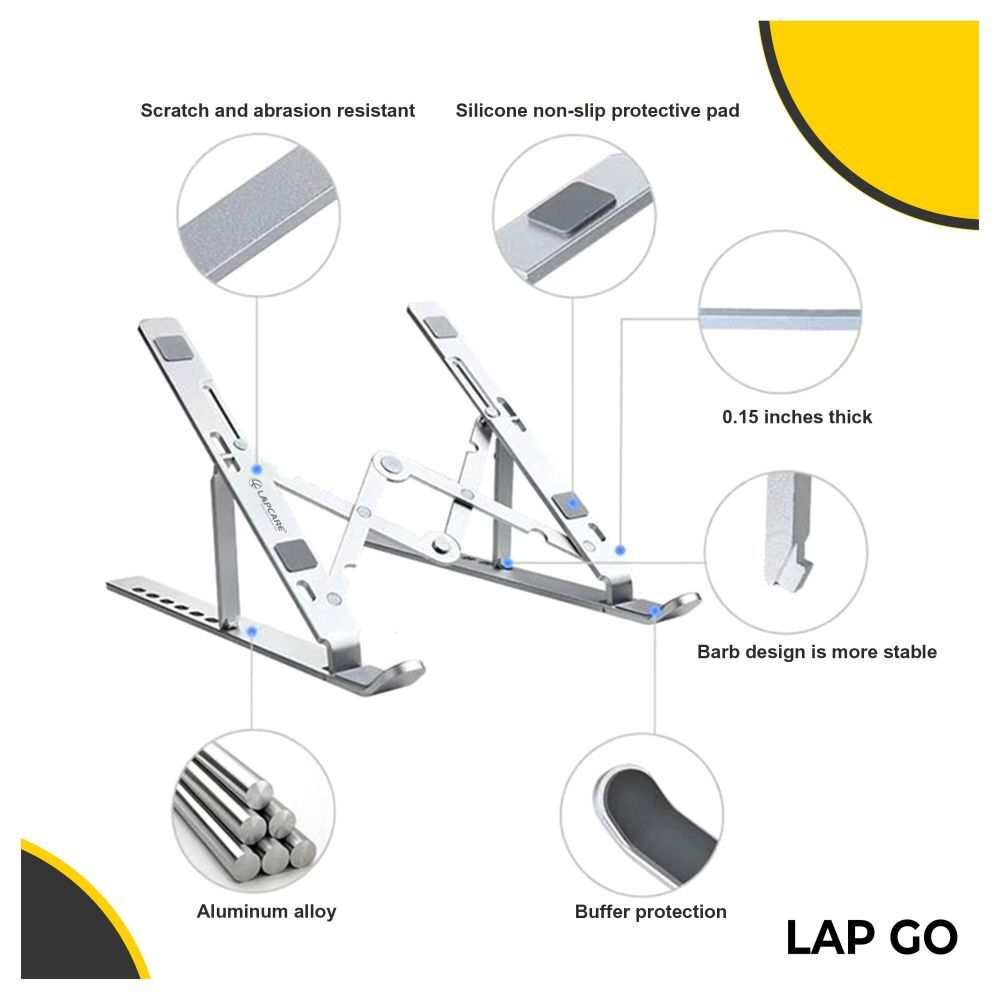 Scratch and abrasion resistant

Silicone non-slip protective pad

0.15 inches thick

LAPCARE

Barb design is more stable

Aluminum alloy

Buffer protection

LAP GO